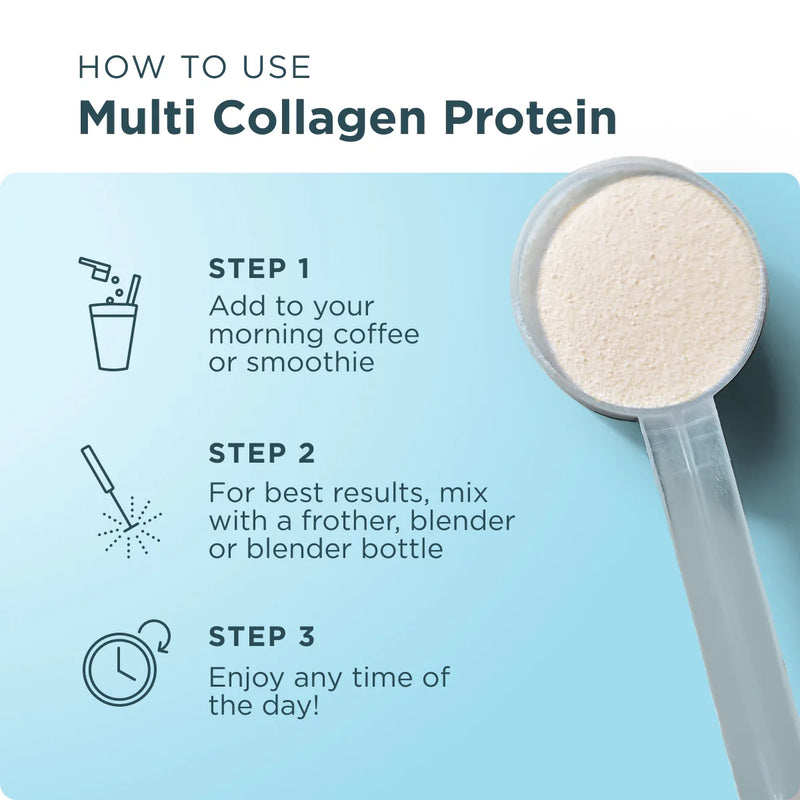 HOW TO USE
Multi Collagen Protein

STEP 1
Add to your morning coffee or smoothie

STEP 2
For best results, mix with a frother, blender or blender bottle

STEP 3
Enjoy any time of the day!